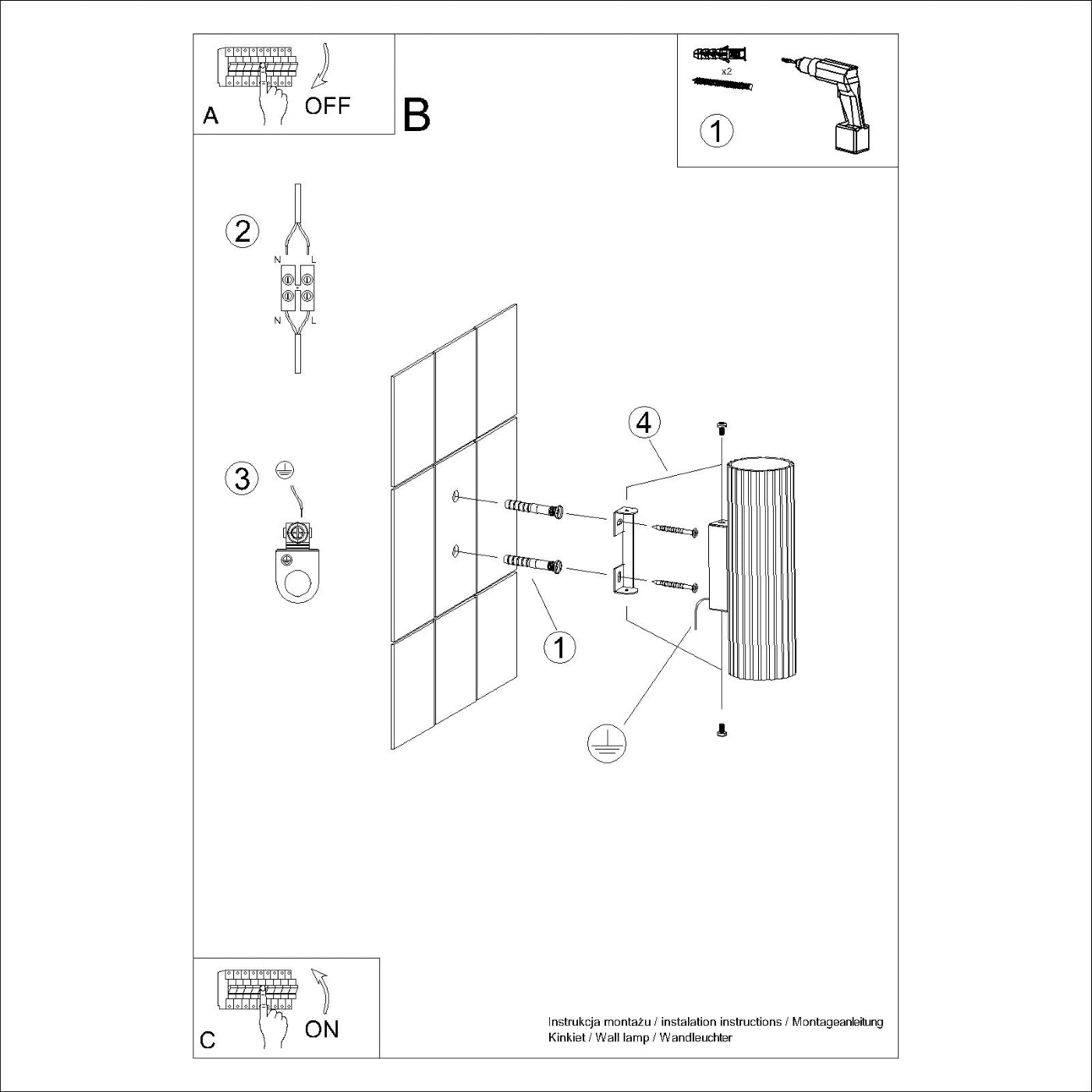 A
OFF

B

x2
1

2
N L
N L

3

4

1

C
ON

Instrukcja montażu / instalation instructions / Montageanleitung
Kinkiet / Wall lamp / Wandleuchter