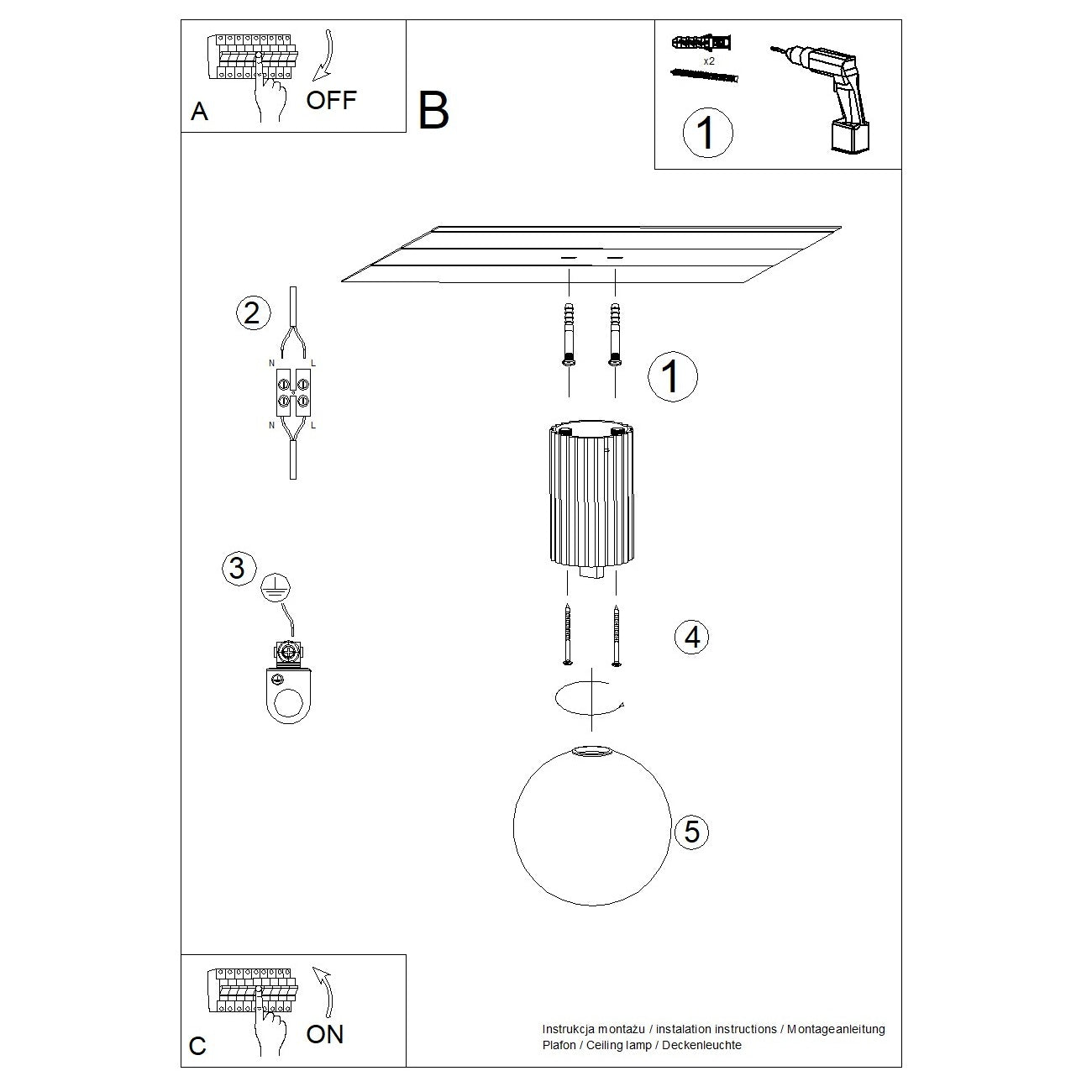 A
OFF

B

x2
1

2
N L
N L

1

3

4

5

C
ON

Instrukcja montażu / instalation instructions / Montageanleitung
Plafon / Ceiling lamp / Deckenleuchte